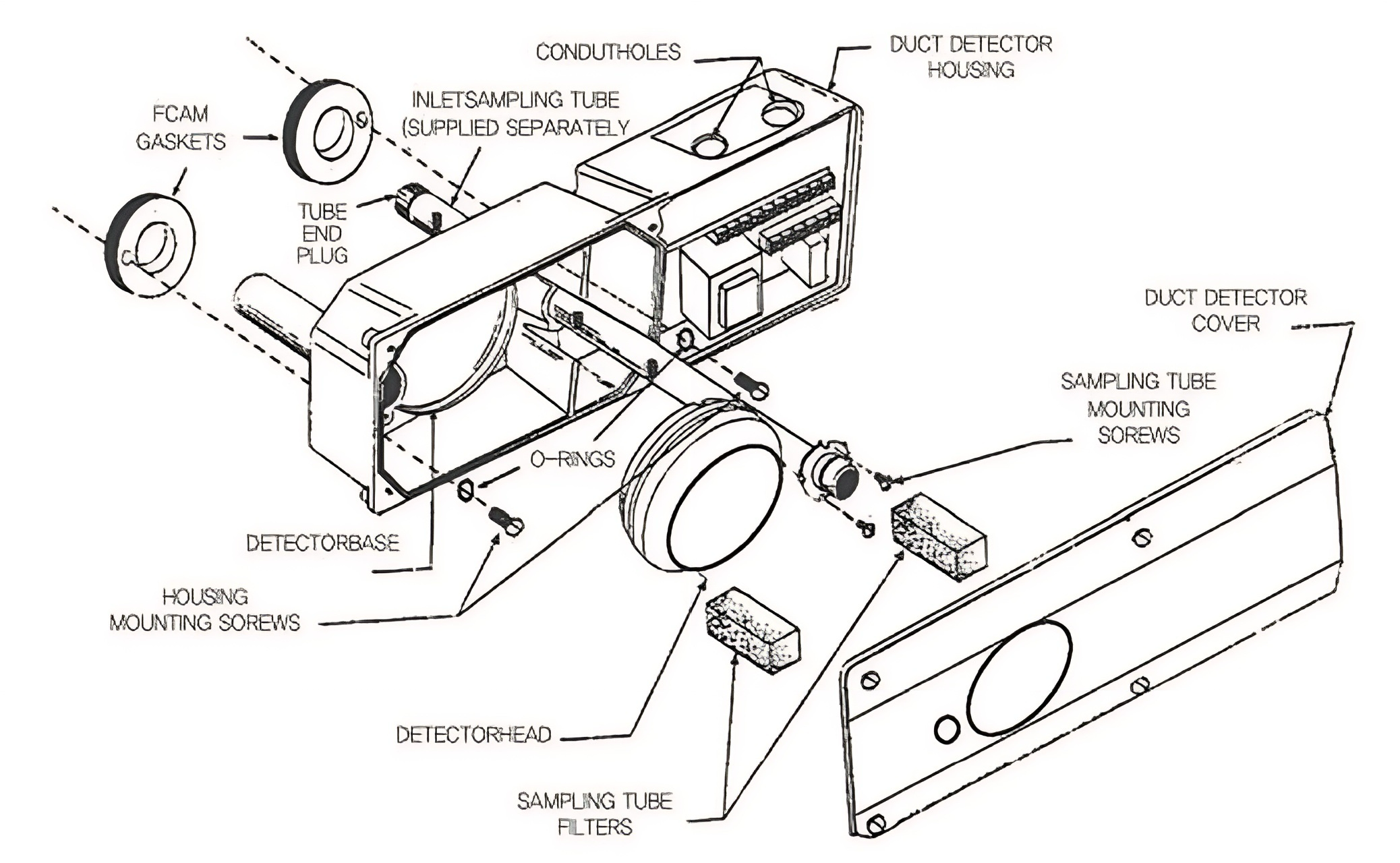 CONDUTHOLES

DUCT DETECTOR HOUSING

FCAM GASKETS

INLETSAMPLING TUBE (SUPPLIED SEPARATELY

TUBE END PLUG

DUCT DETECTOR COVER

SAMPLING TUBE MOUNTING SOREWS

O-RINGS

DETECTORBASE

HOUSING MOUNTING SOREWS

DETECTORHEAD

SAMPLING TUBE FILTERS